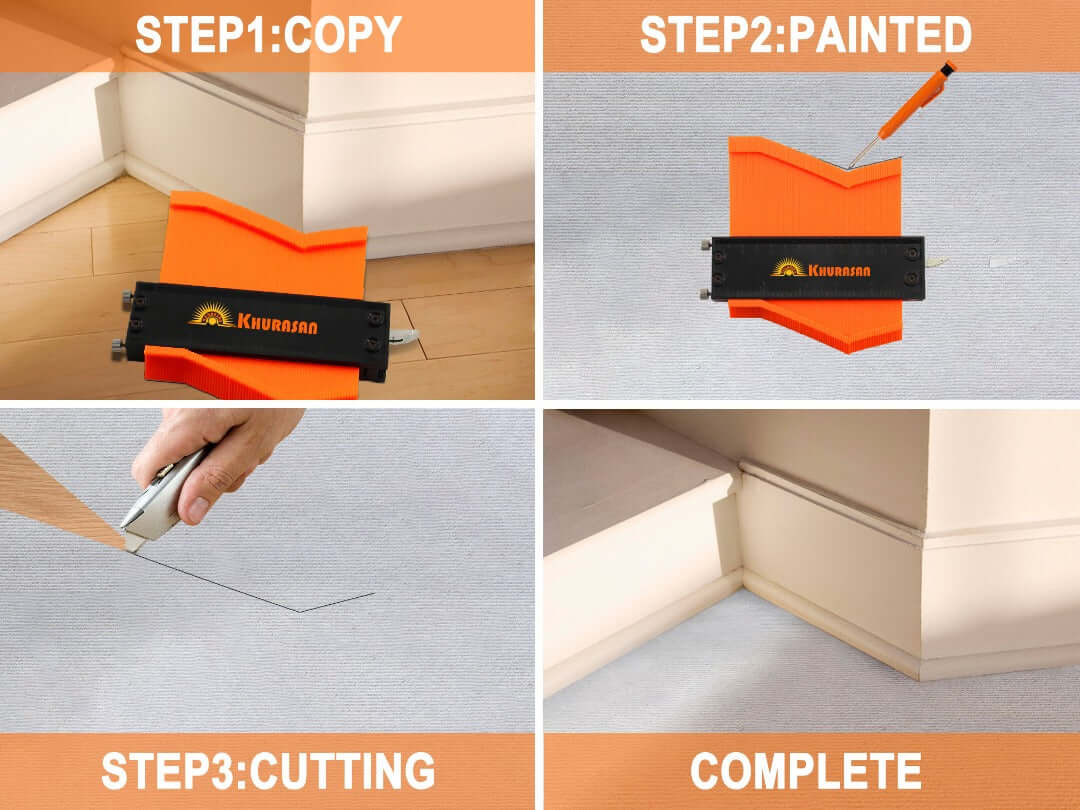 STEP1:COPY

KHURASAN

STEP2:PAINTED

KHURASAN

STEP3:CUTTING

COMPLETE