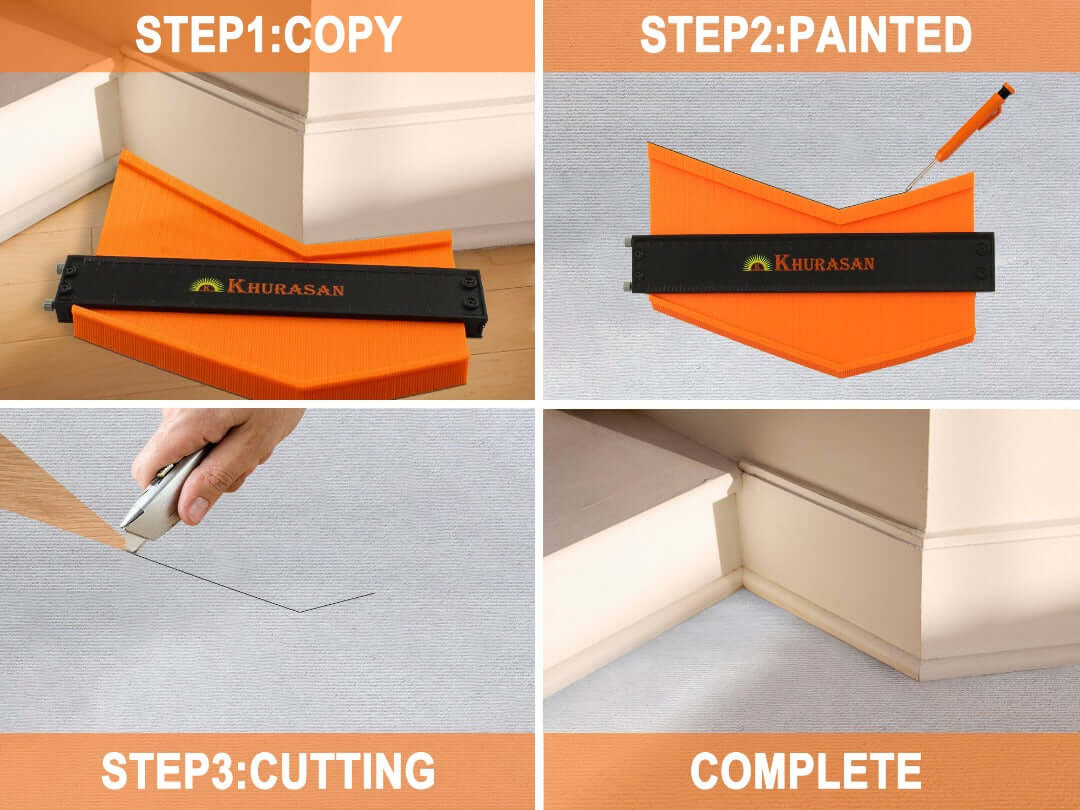 STEP1:COPY

KHURASAN

STEP2:PAINTED

KHURASAN

STEP3:CUTTING

COMPLETE